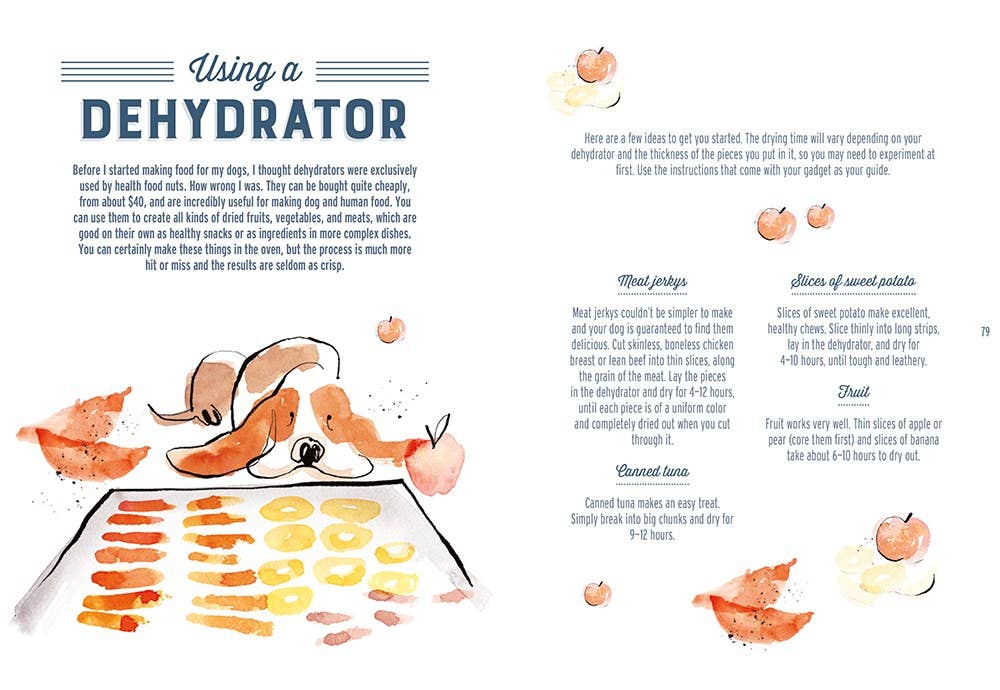 Using a
DEHYDRATOR

Before I started making food for my dogs, I thought dehydrators were exclusively used by health food nuts. How wrong I was. They can be bought quite cheaply, from about $40, and are incredibly useful for making dog and human food. You can use them to create all kinds of dried fruits, vegetables, and meats, which are good on their own as healthy snacks or as ingredients in more complex dishes. You can certainly make these things in the oven, but the process is much more hit or miss and the results are seldom as crisp.

Here are a few ideas to get you started. The drying time will vary depending on your dehydrator and the thickness of the pieces you put in it, so you may need to experiment at first. Use the instructions that come with your gadget as your guide.

Meat jerkys

Meat jerkys couldn't be simpler to make and your dog is guaranteed to find them delicious. Cut skinless, boneless chicken breast or lean beef into thin slices, along the grain of the meat. Lay the pieces in the dehydrator and dry for 4–12 hours, until each piece is of a uniform color and completely dried out when you cut through it.

Canned tuna

Canned tuna makes an easy treat. Simply break into big chunks and dry for 9–12 hours.

Slices of sweet potato

Slices of sweet potato make excellent, healthy chews. Slice thinly into long strips, lay in the dehydrator, and dry for 4–10 hours, until tough and leathery.

Fruit

Fruit works very well. Thin slices of apple or pear (core them first) and slices of banana take about 6–10 hours to dry out.

79